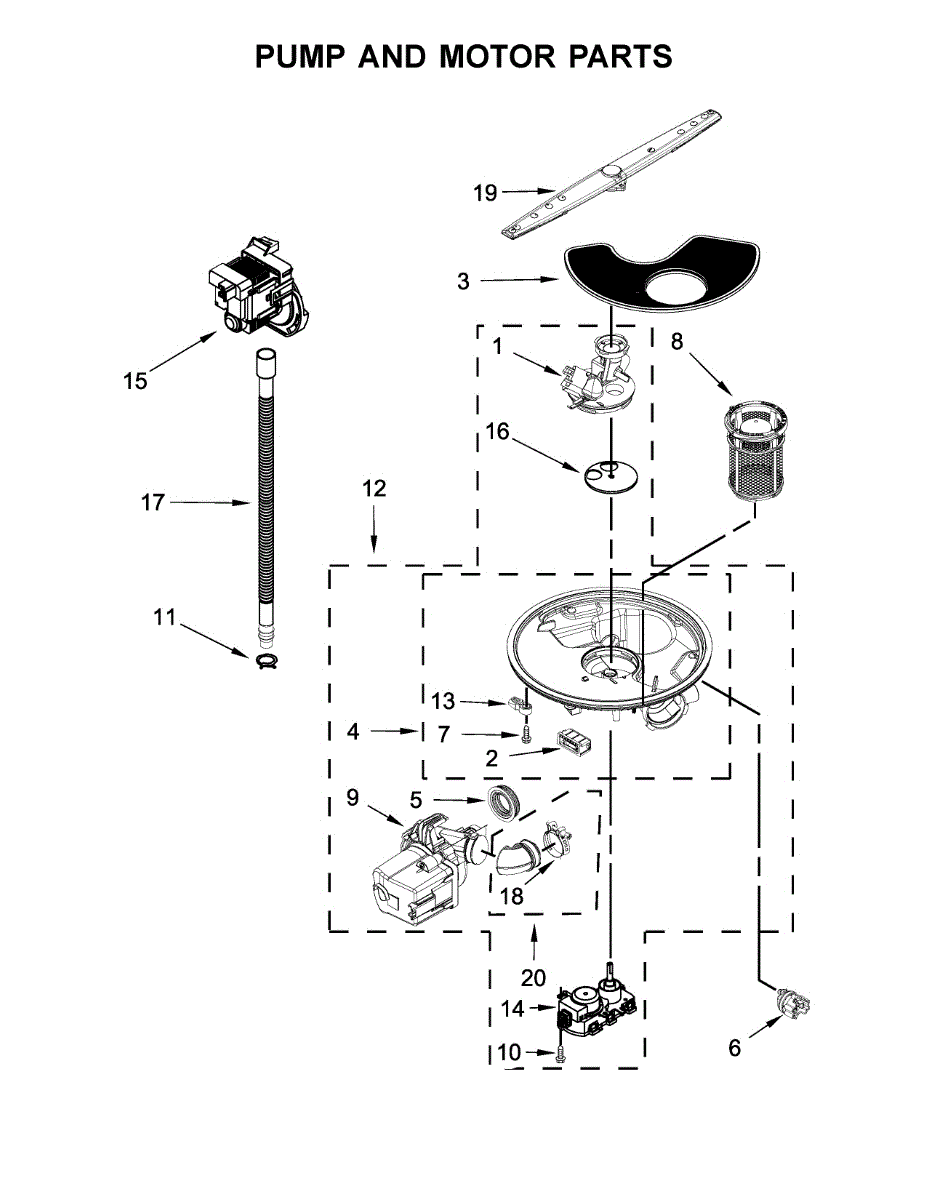 PUMP AND MOTOR PARTS

19
3
1
8
15
16
17
12
11
13
4
7
2
9
5
18
20
14
10
6