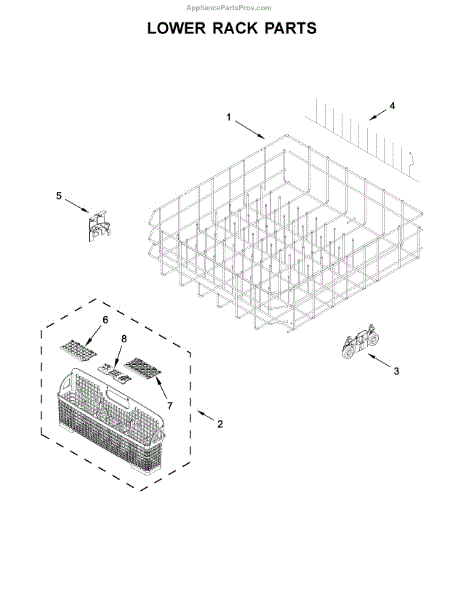 AppliancePartsPros.com

LOWER RACK PARTS

1

4

5

6

8

7

2

3