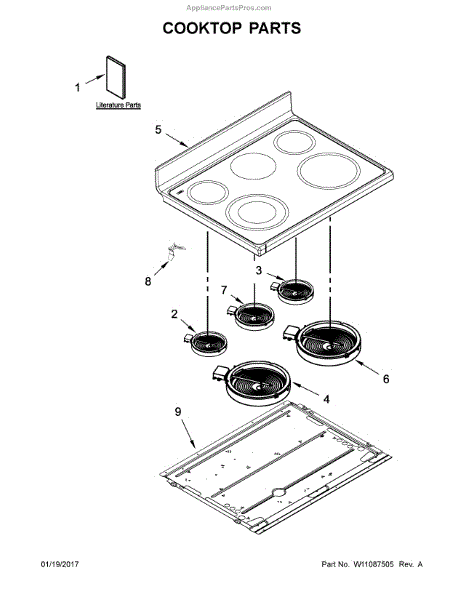 AppliancePartsPros.com

COOKTOP PARTS

1

Literature Parts

5

8

3

7

2

6

4

9

01/19/2017

Part No. W11087505 Rev. A