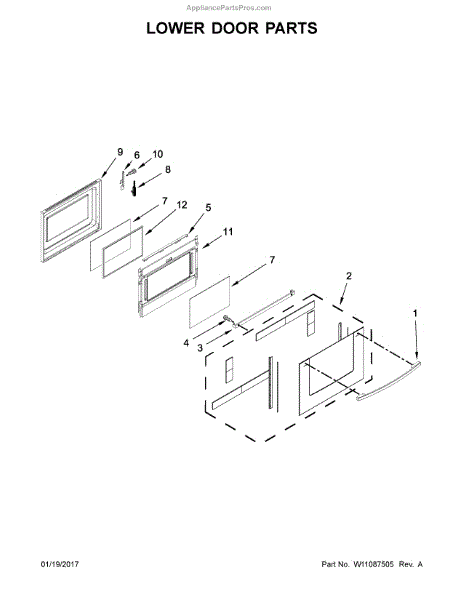 AppliancePartsPros.com

LOWER DOOR PARTS

9
6
10
8
7
12
5
11
7
2
1
4
3

01/19/2017

Part No. W11087505 Rev. A