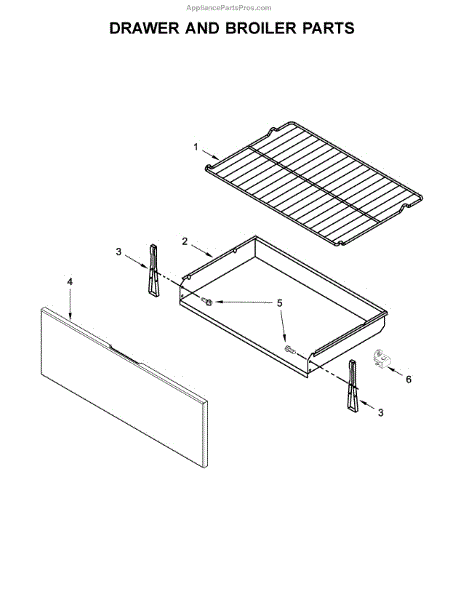 AppliancePartsPros.com

DRAWER AND BROILER PARTS

1

2

3

4

5

6

3