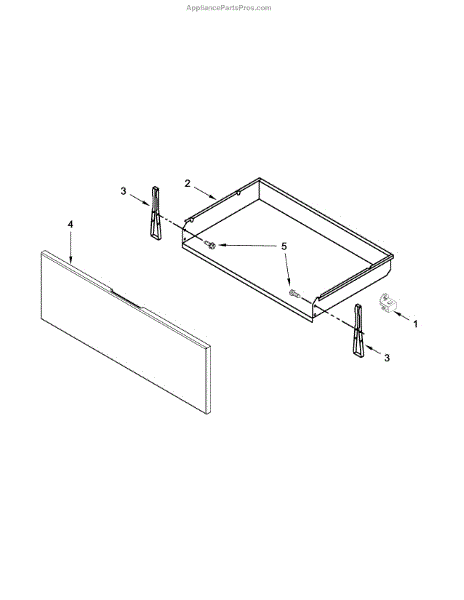 AppliancePartsPros.com

3

2

4

5

1

3