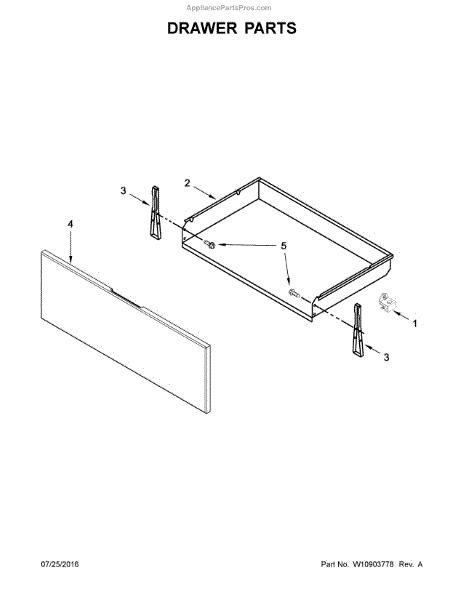 AppliancePartsPros.com

DRAWER PARTS

3

2

4

5

1

3

07/25/2016

Part No. W10903778 Rev. A