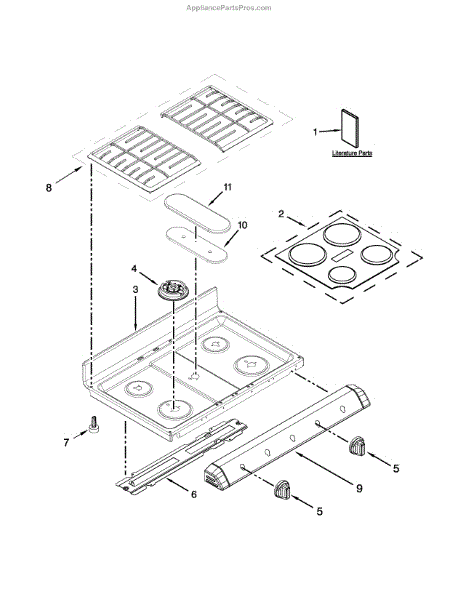 AppliancePartsPros.com

1
Literature Parts

8

11

10

2

4

3

7

6

9

5

5