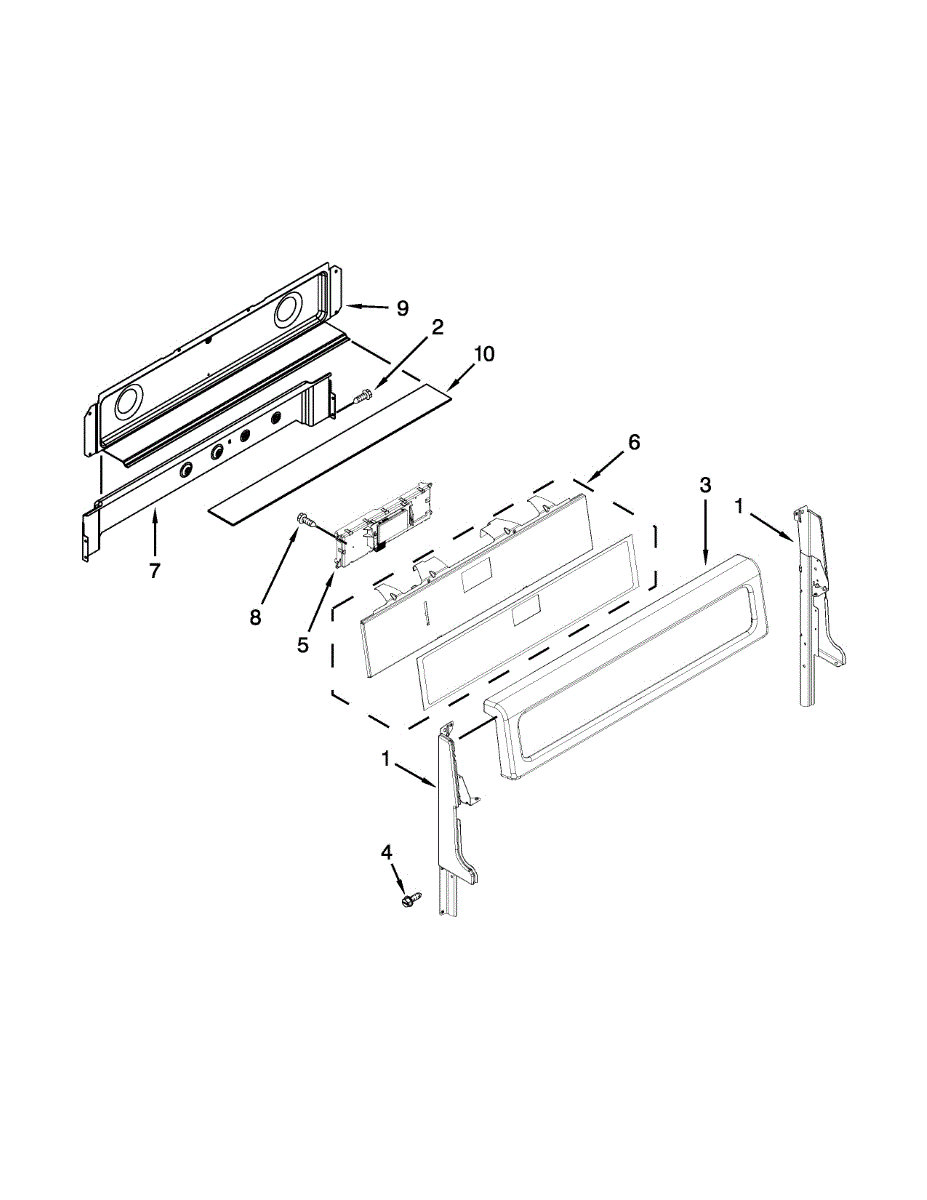 9
2
10
6
3
1
7
8
5
1
4