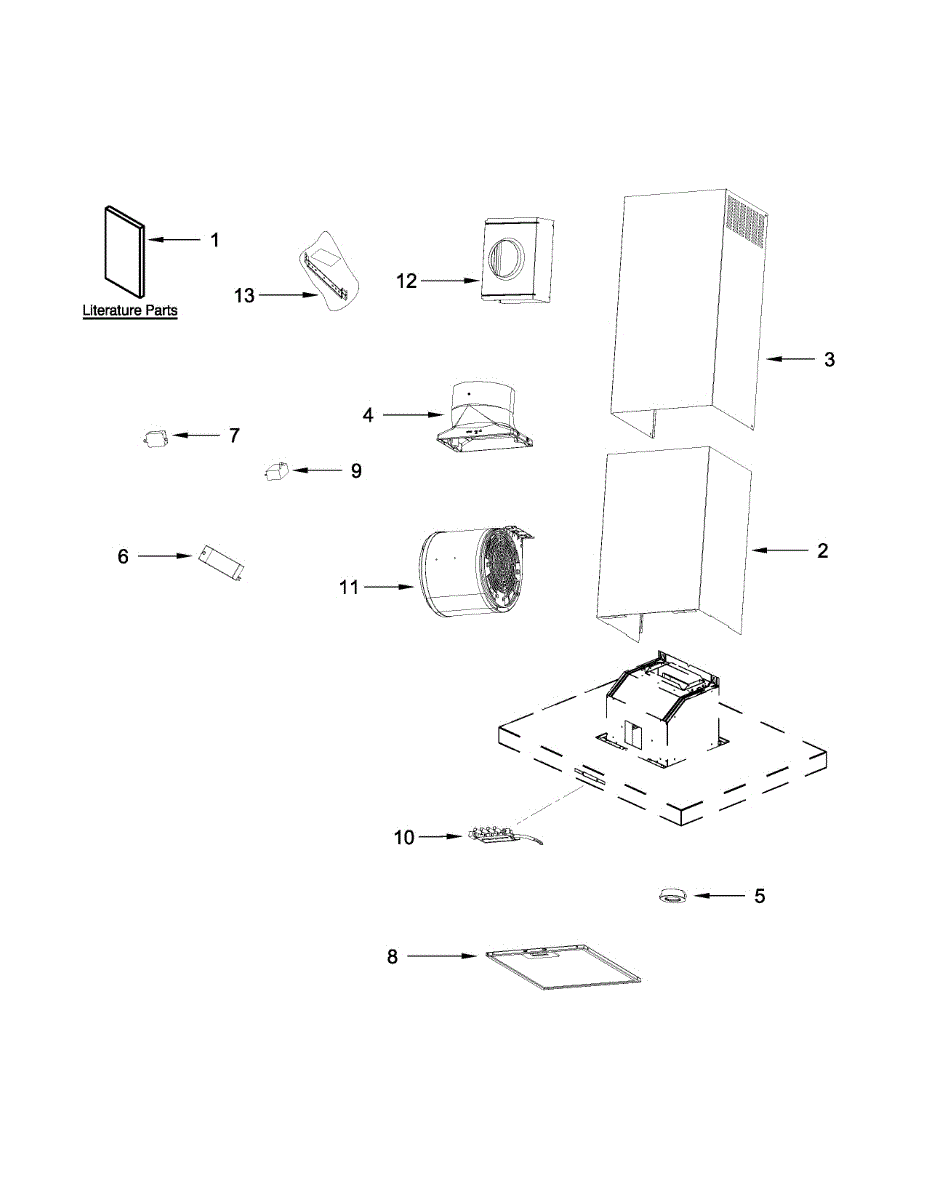 1
Literature Parts
13
12
3
4
7
9
6
11
2
10
5
8