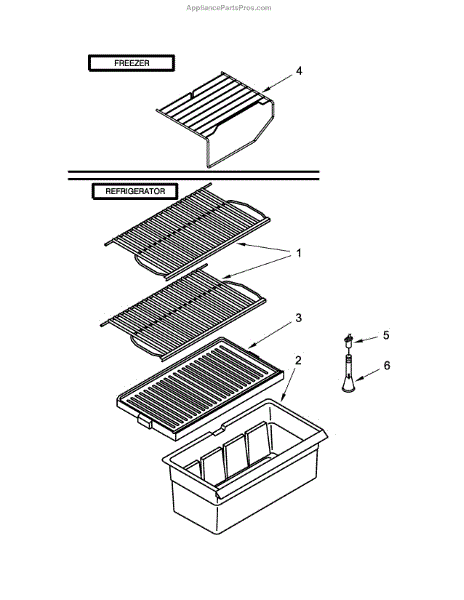 AppliancePartsPros.com

FREEZER

4

REFRIGERATOR

1

3

5

2

6