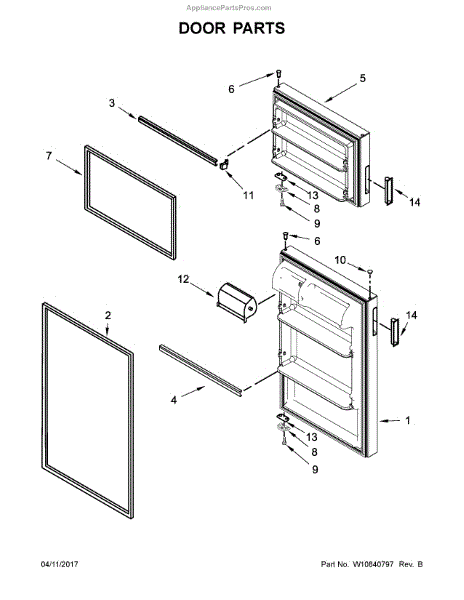 AppliancePartsPros.com

DOOR PARTS

6
5
3
7
11
13
8
9
14
6
10
12
14
2
4
1
13
8
9

04/11/2017

Part No. W10840797 Rev. B