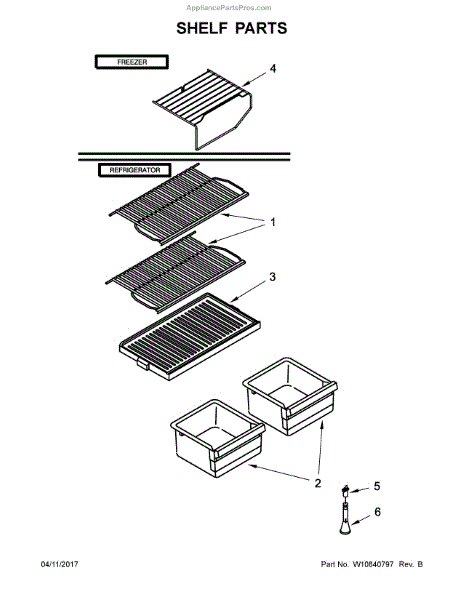 AppliancePartsPros.com

SHELF PARTS

FREEZER

4

REFRIGERATOR

1

3

2

5

6

04/11/2017

Part No. W10840797 Rev. B