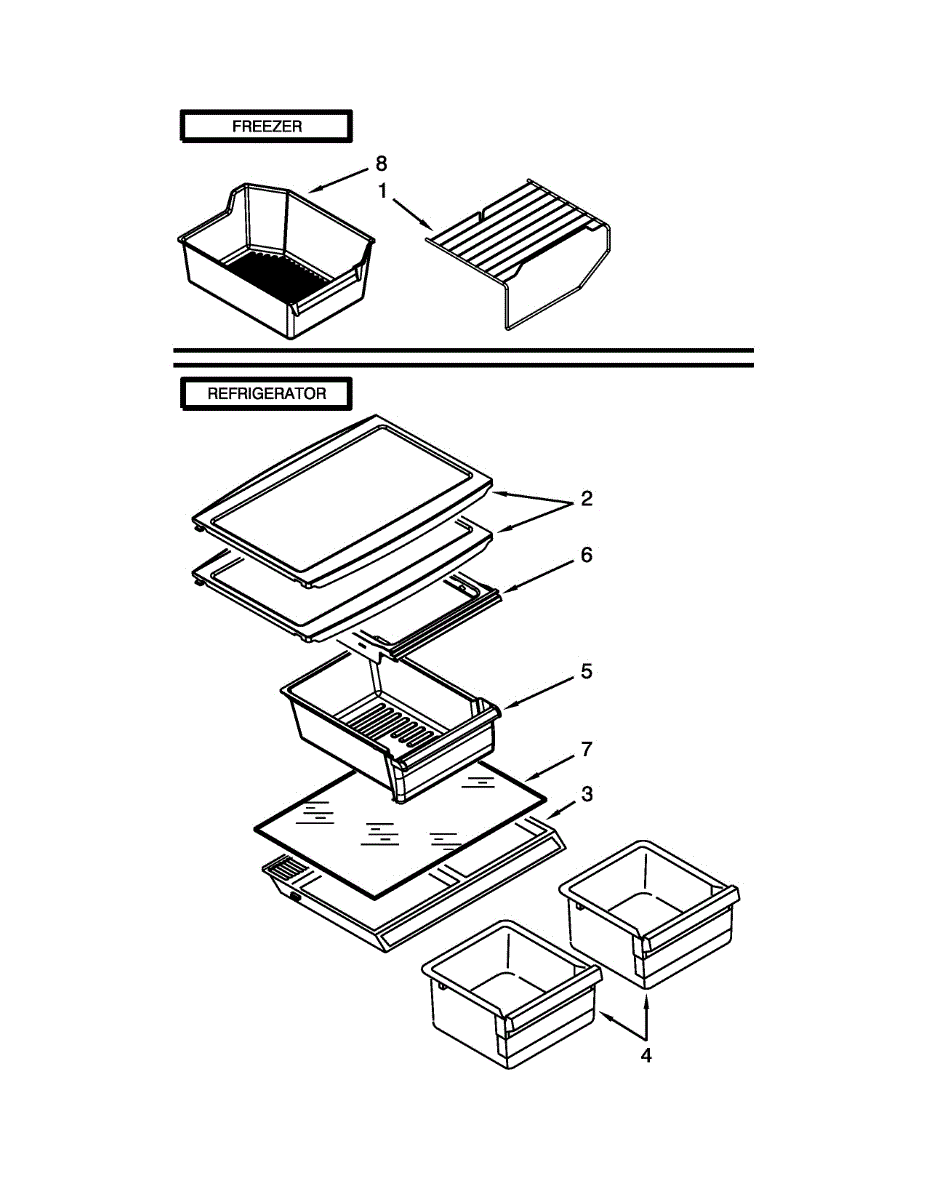 FREEZER

8

1

REFRIGERATOR

2

6

5

7

3

4