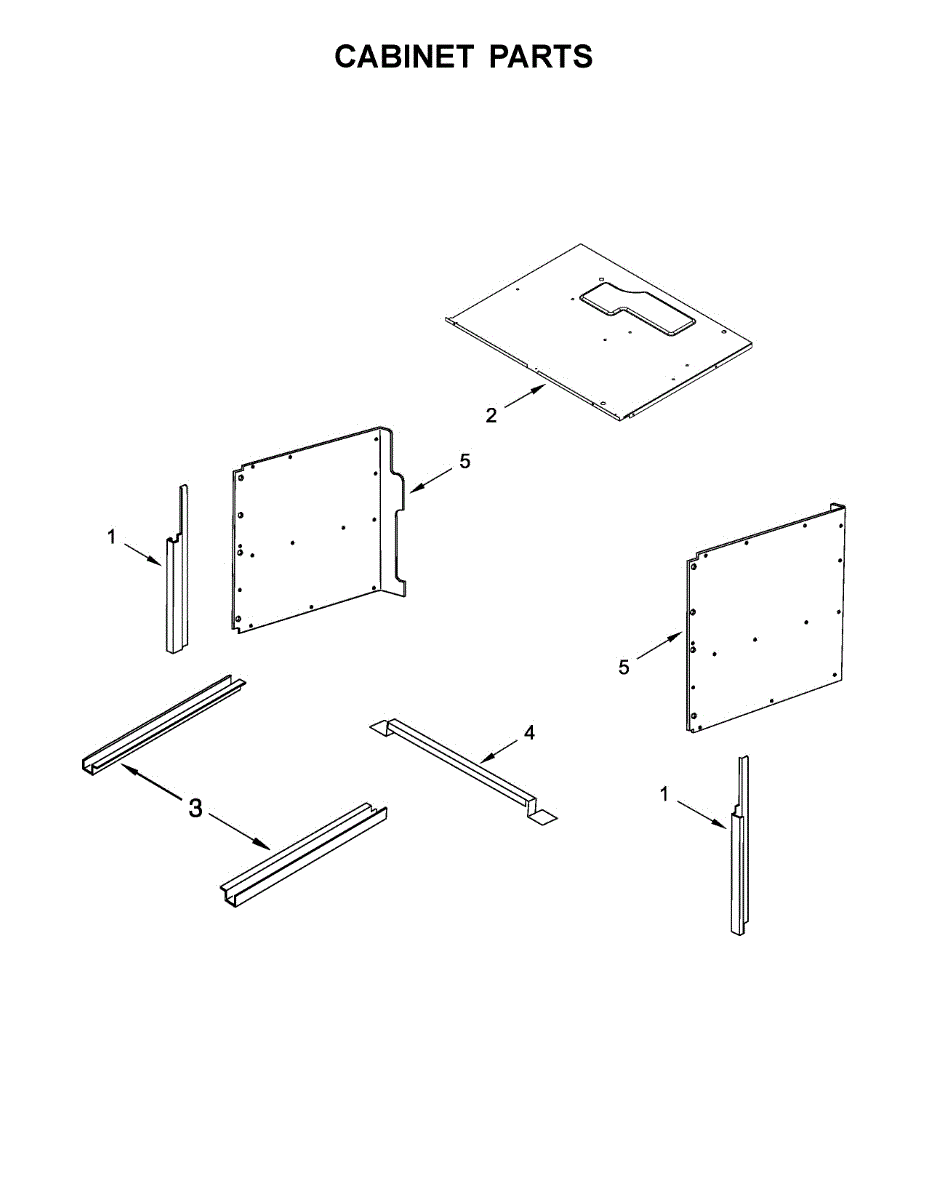 CABINET PARTS

2

5

1

5

4

3

1