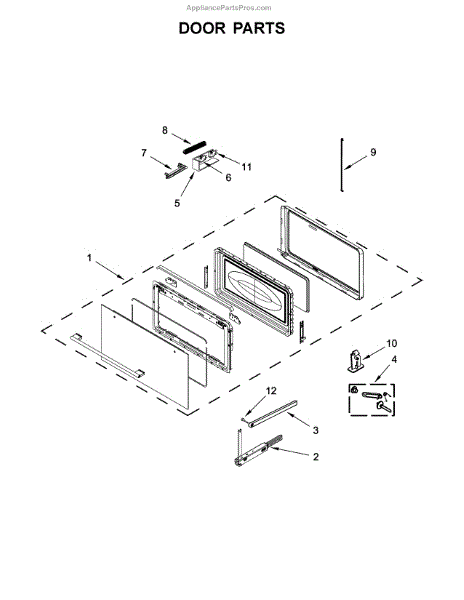 AppliancePartsPros.com

DOOR PARTS

8
7
11
6
5
9
1
10
4
12
3
2