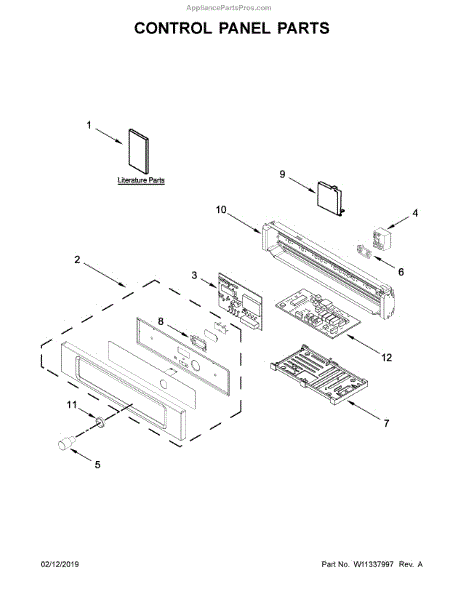 AppliancePartsPros.com

CONTROL PANEL PARTS

1

Literature Parts

9

10

4

6

2

3

8

12

7

11

5

02/12/2019

Part No. W11337997 Rev. A