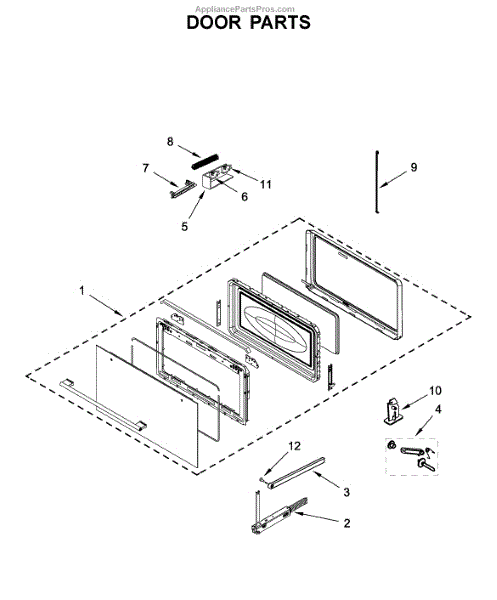 AppliancePartsPros.com
DOOR PARTS

8
7
11
6
5
9
1
10
4
12
3
2