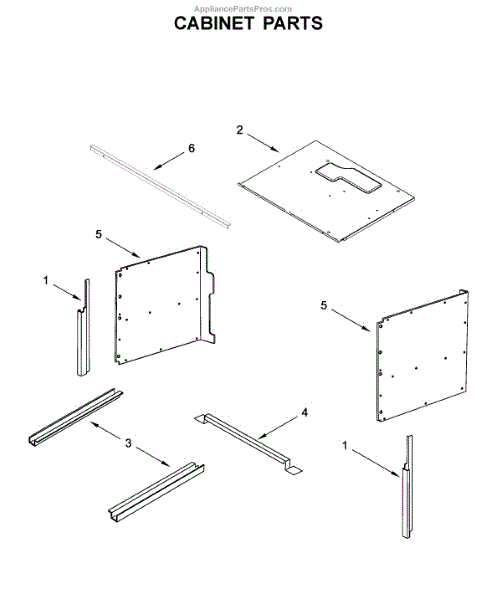 AppliancePartsPros.com
CABINET PARTS

2
6
5
1
5
4
3
1