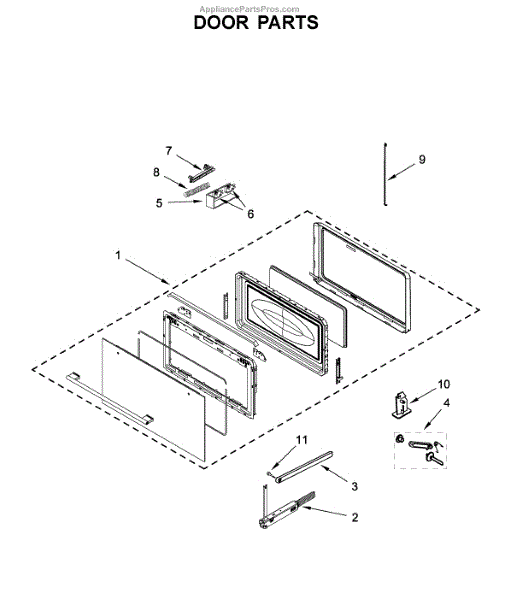 AppliancePartsPros.com
DOOR PARTS

7
8
5
6
9
1
10
4
11
3
2