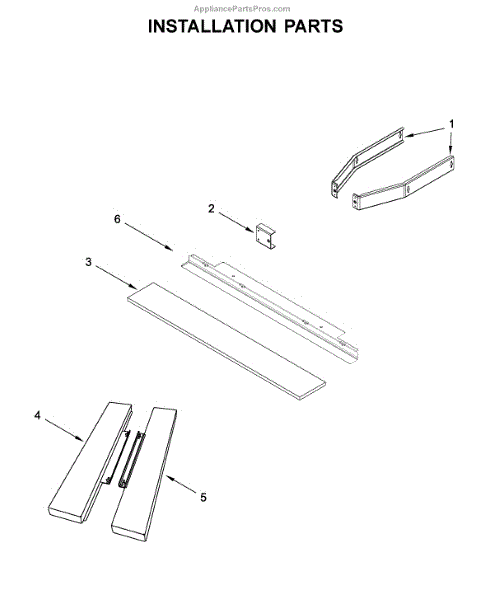 AppliancePartsPros.com

INSTALLATION PARTS

1

2

6

3

4

5