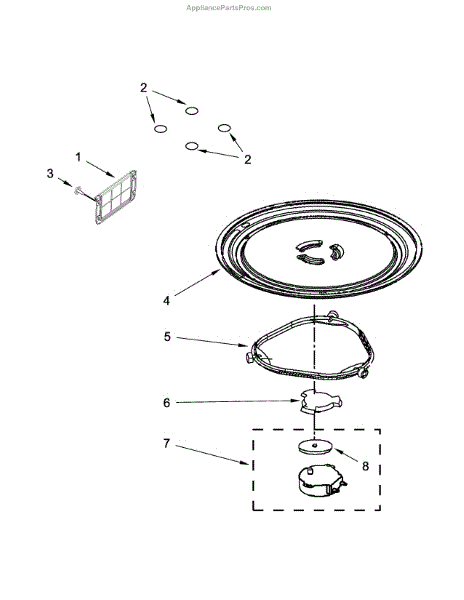 AppliancePartsPros.com

2

2

1

3

4

5

6

7

8