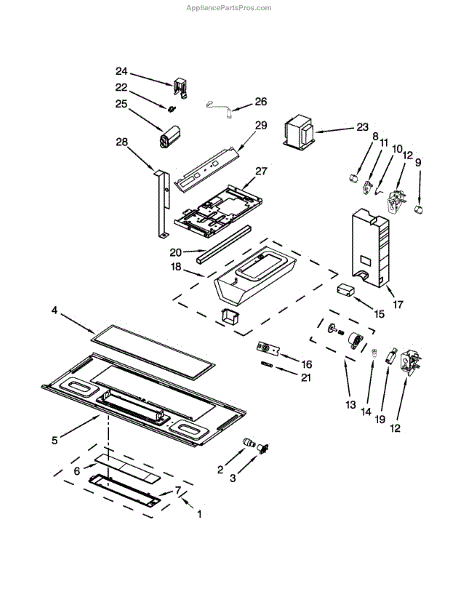 AppliancePartsPros.com

24
22
25
26
29
23
28
27
8
11
10
12
9
20
18
17
15
4
16
21
13
14
19
12
5
2
3
6
7
1