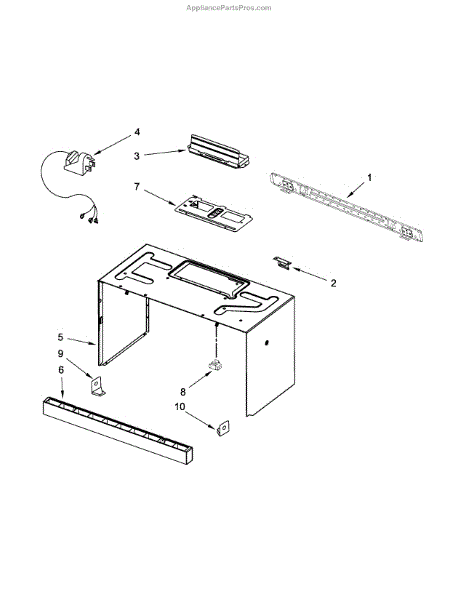 AppliancePartsPros.com

4

3

1

7

2

5

9

6

8

10