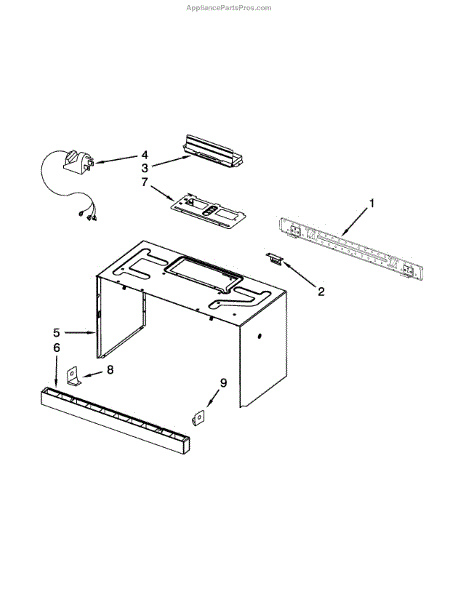 AppliancePartsPros.com

4
3
7
1
2
5
6
8
9