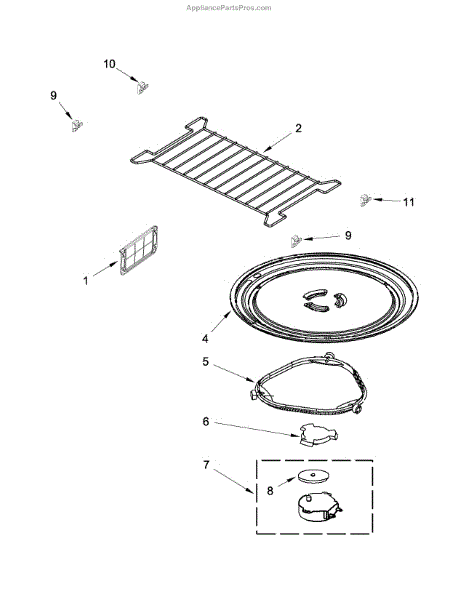 AppliancePartsPros.com

10

9

2

11

9

1

4

5

6

7

8