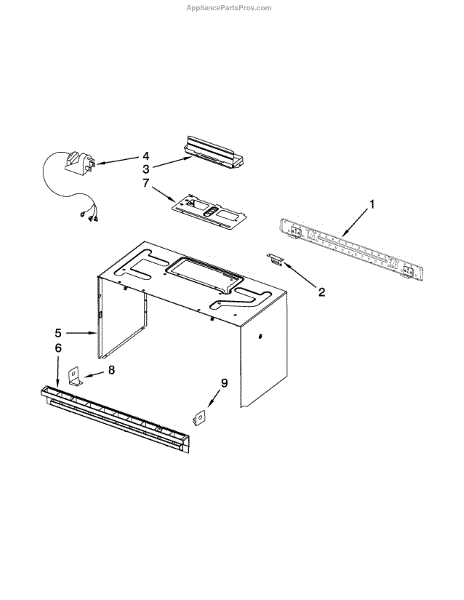 AppliancePartsPros.com

4
3
7
1
2
5
6
8
9