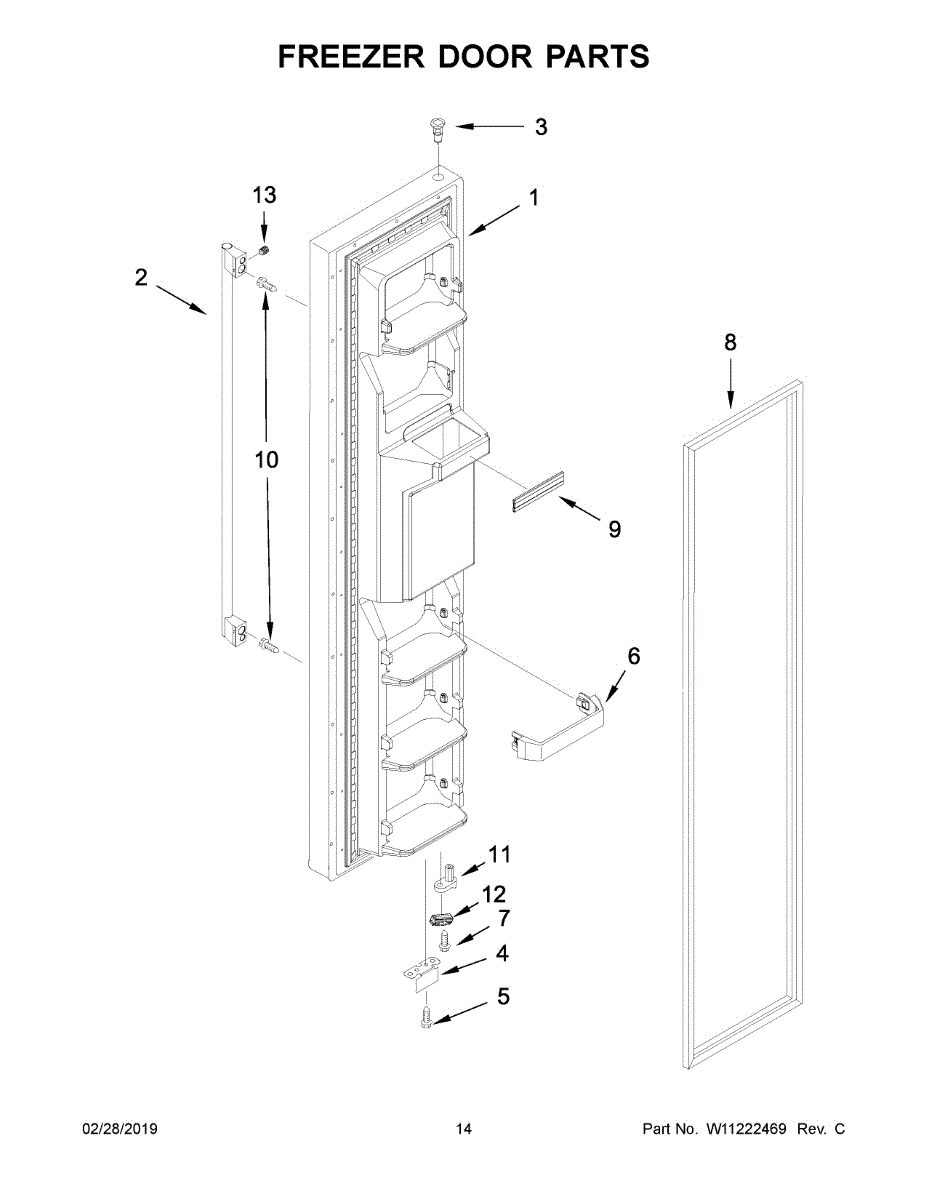 FREEZER DOOR PARTS

3

13

1

2

8

10

9

6

11

12

7

4

5

02/28/2019

14

Part No. W11222469 Rev. C