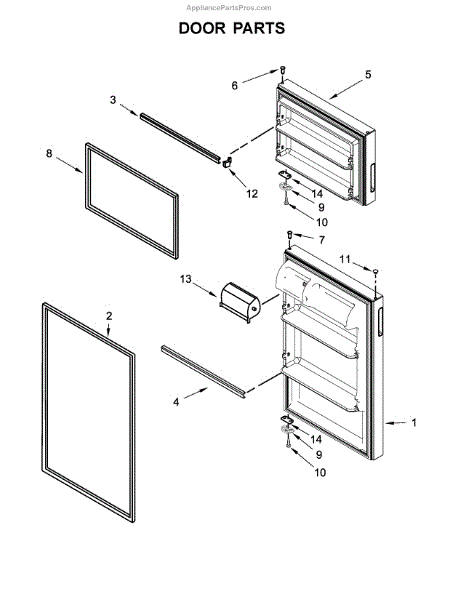 AppliancePartsPros.com

DOOR PARTS

6
5
3
8
12
14
9
10
7
11
13
2
4
1
14
9
10