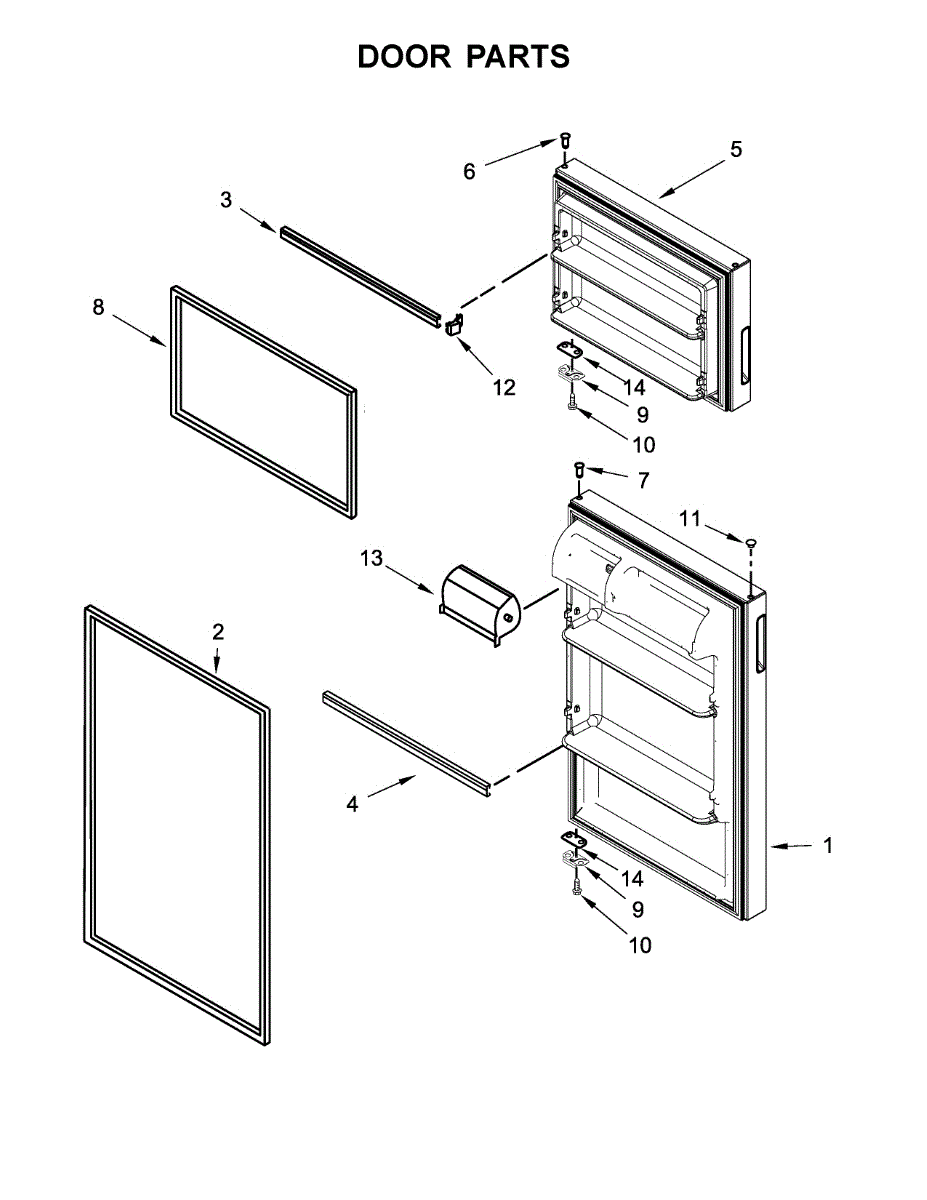 DOOR PARTS

6
5
3
8
12
14
9
10
7
11
13
2
4
1
14
9
10