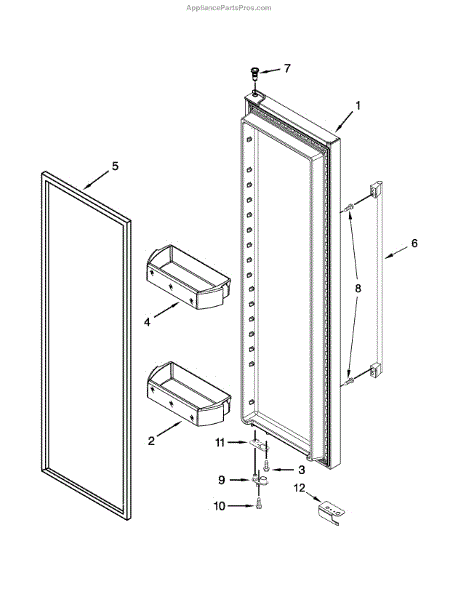 AppliancePartsPros.com

7

1

5

6

8

4

2

11

3

9

12

10