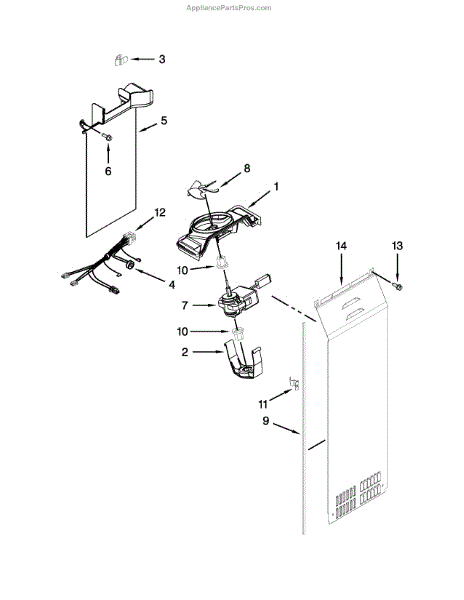 AppliancePartsPros.com

3
5
6
8
1
12
14
13
10
4
7
10
2
11
9