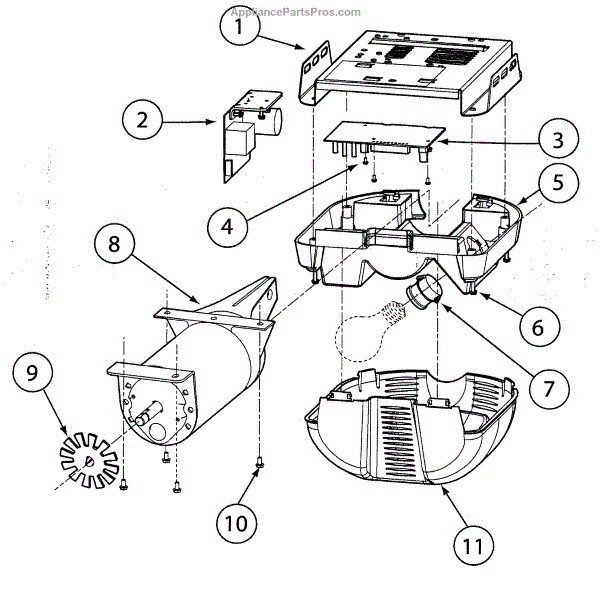 AppliancePartsPros.com

1
2
3
4
5
6
7
8
9
10
11