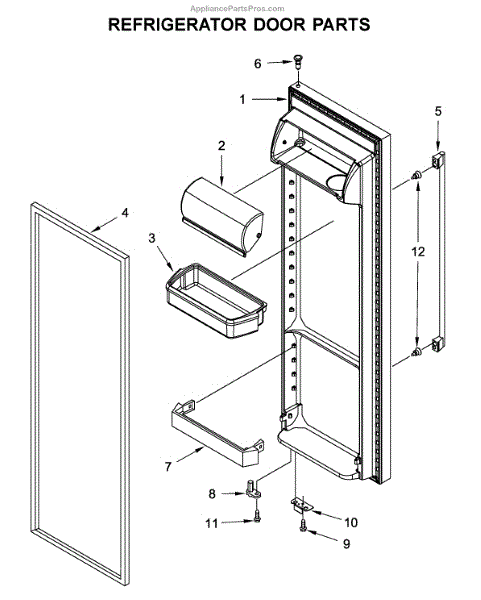 AppliancePartsPros.com
REFRIGERATOR DOOR PARTS

6
1
5
2
4
3
12
7
8
11
10
9