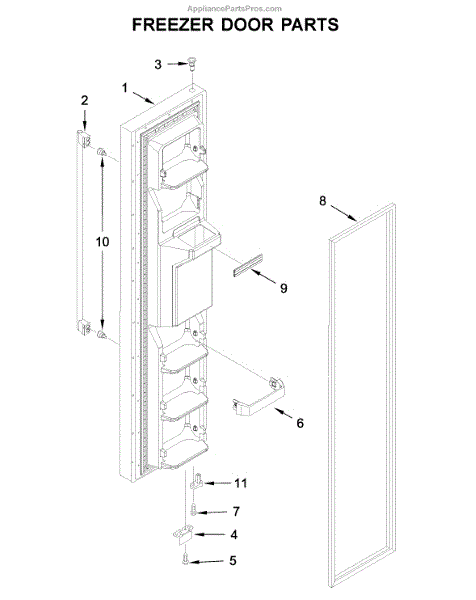 AppliancePartsPros.com
FREEZER DOOR PARTS

3
1
2
10
8
9
6
11
7
4
5