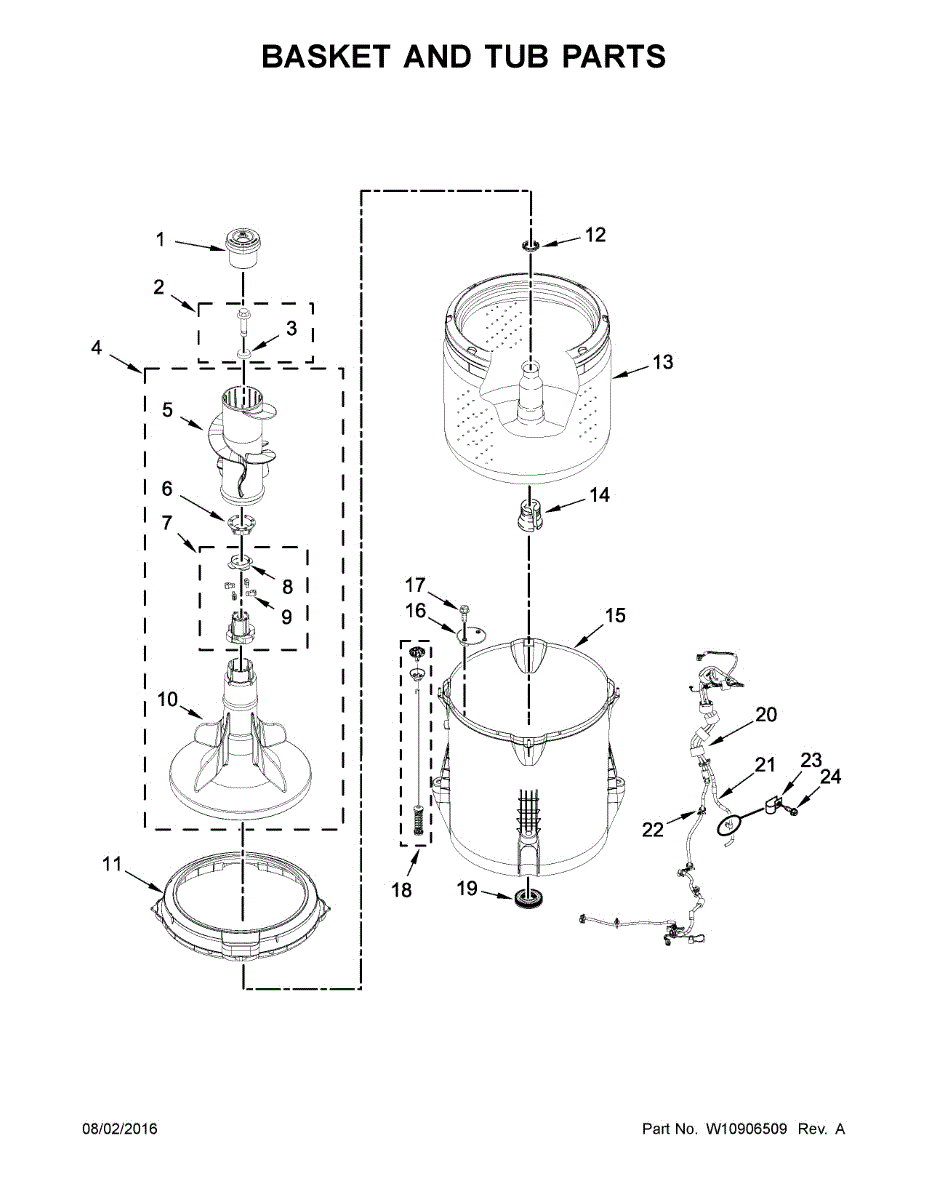 BASKET AND TUB PARTS

1
2
3
4
5
6
7
8
9
10
11
12
13
14
17
16
15
18
19
20
21
22
23
24

08/02/2016

Part No. W10906509 Rev. A