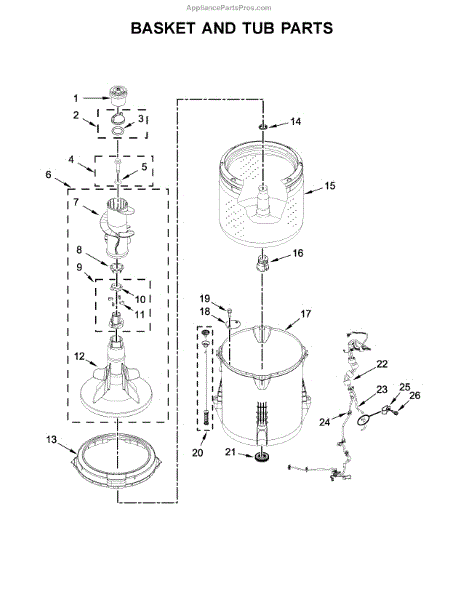 AppliancePartsPros.com

BASKET AND TUB PARTS

1
2
3
4
5
6
7
8
9
10
11
12
13
14
15
16
17
18
19
20
21
22
23
24
25
26