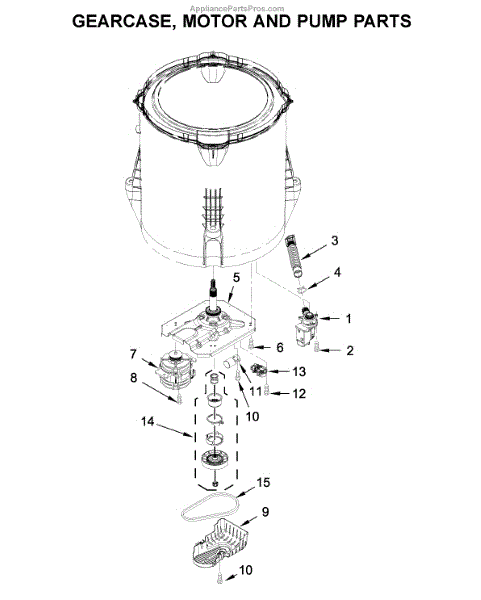 AppliancePartsPros.com
GEARCASE, MOTOR AND PUMP PARTS

3
4
5
1
6
2
7
13
8
11
12
10
14
15
9
10