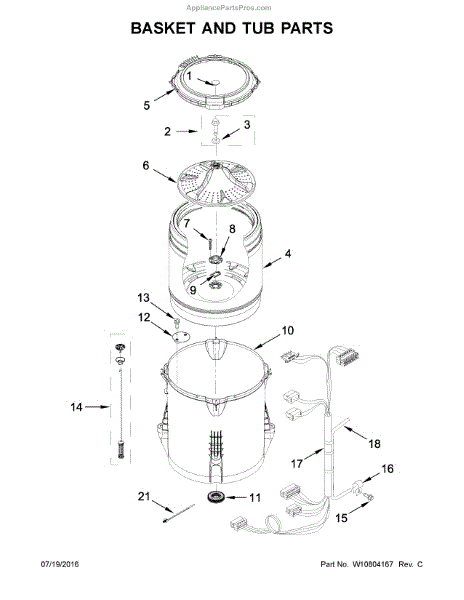 AppliancePartsPros.com

BASKET AND TUB PARTS

1
5
2
3
6
7
8
4
9
13
12
10
14
18
17
16
21
11
15

07/19/2016

Part No. W10804167 Rev. C