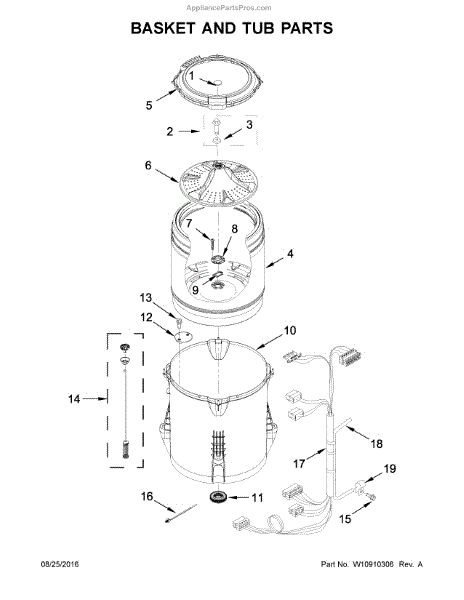 AppliancePartsPros.com

BASKET AND TUB PARTS

1
5
2
3
6
7
8
4
9
13
12
10
14
18
17
19
16
11
15

08/25/2016

Part No. W10910306 Rev. A