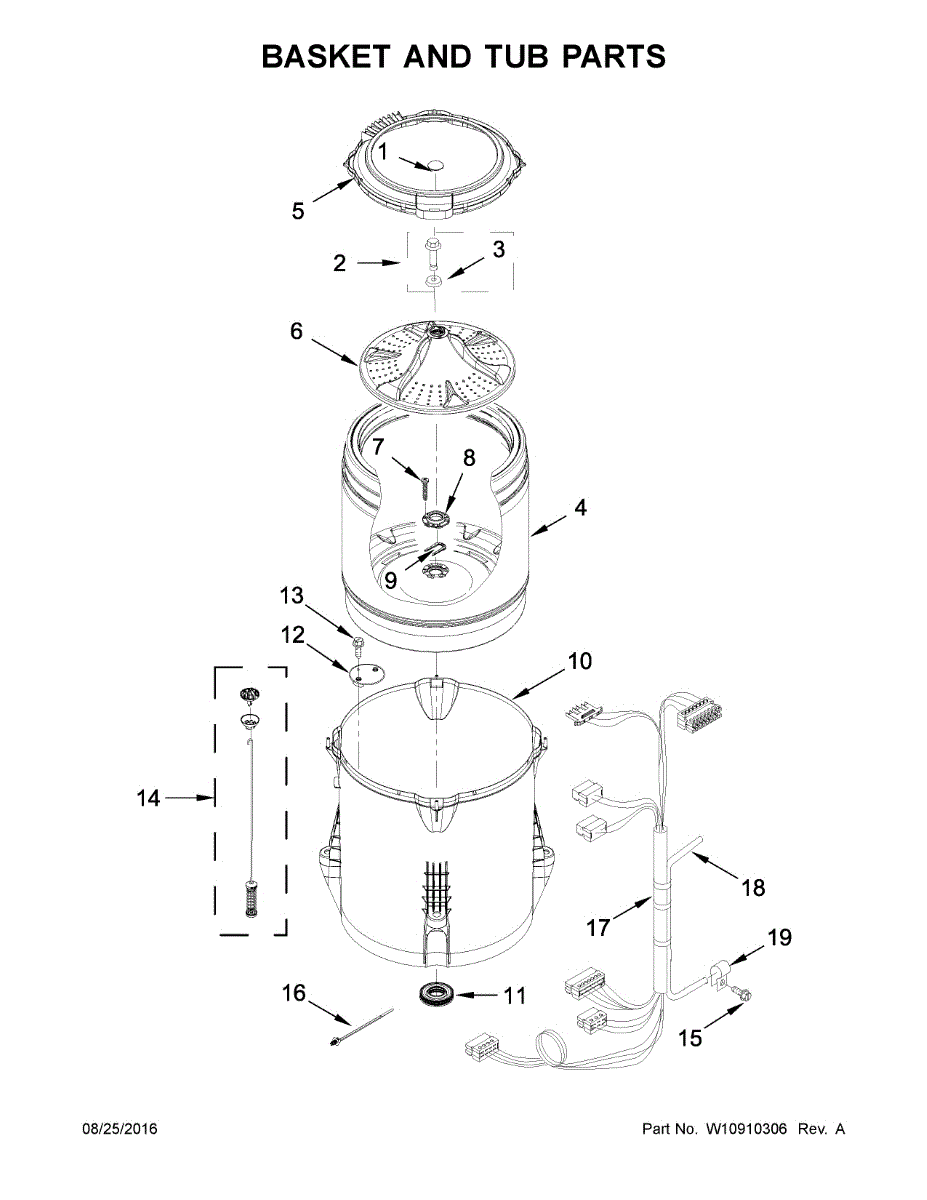 BASKET AND TUB PARTS

1
5
2
3
6
7
8
4
9
13
12
10
14
18
17
19
16
11
15

08/25/2016

Part No. W10910306 Rev. A