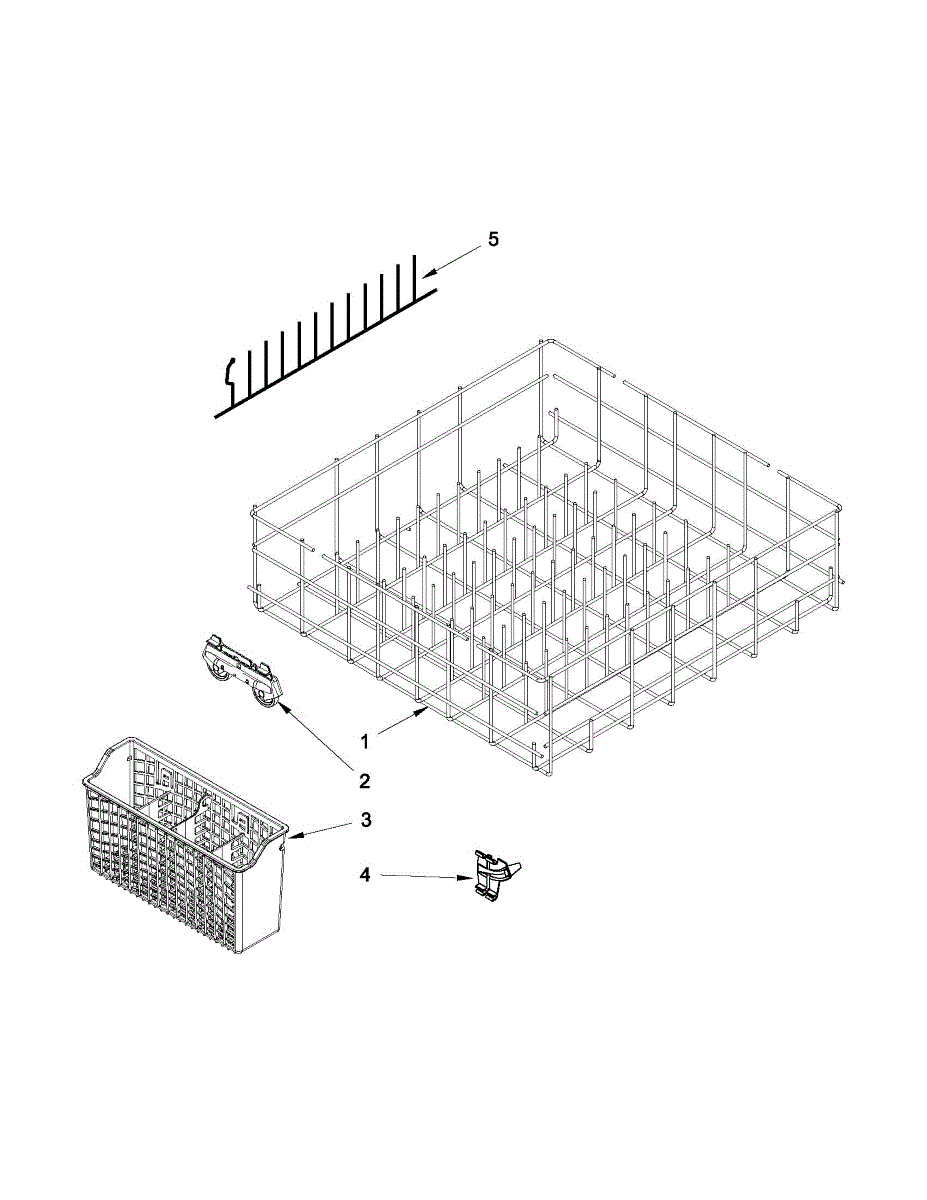 5
1
2
3
4