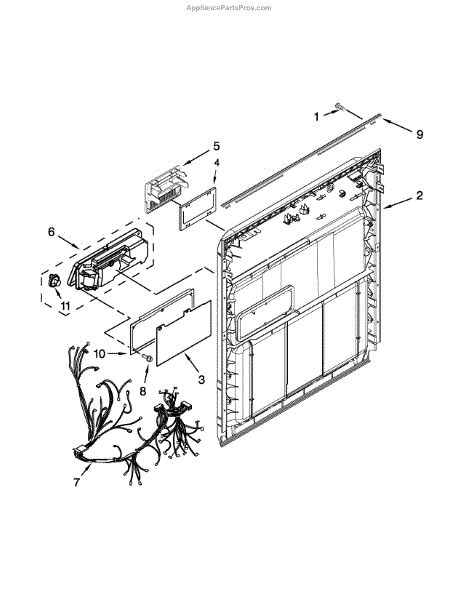 AppliancePartsPros.com

1
9
5
4
2
6
11
10
8
3
7