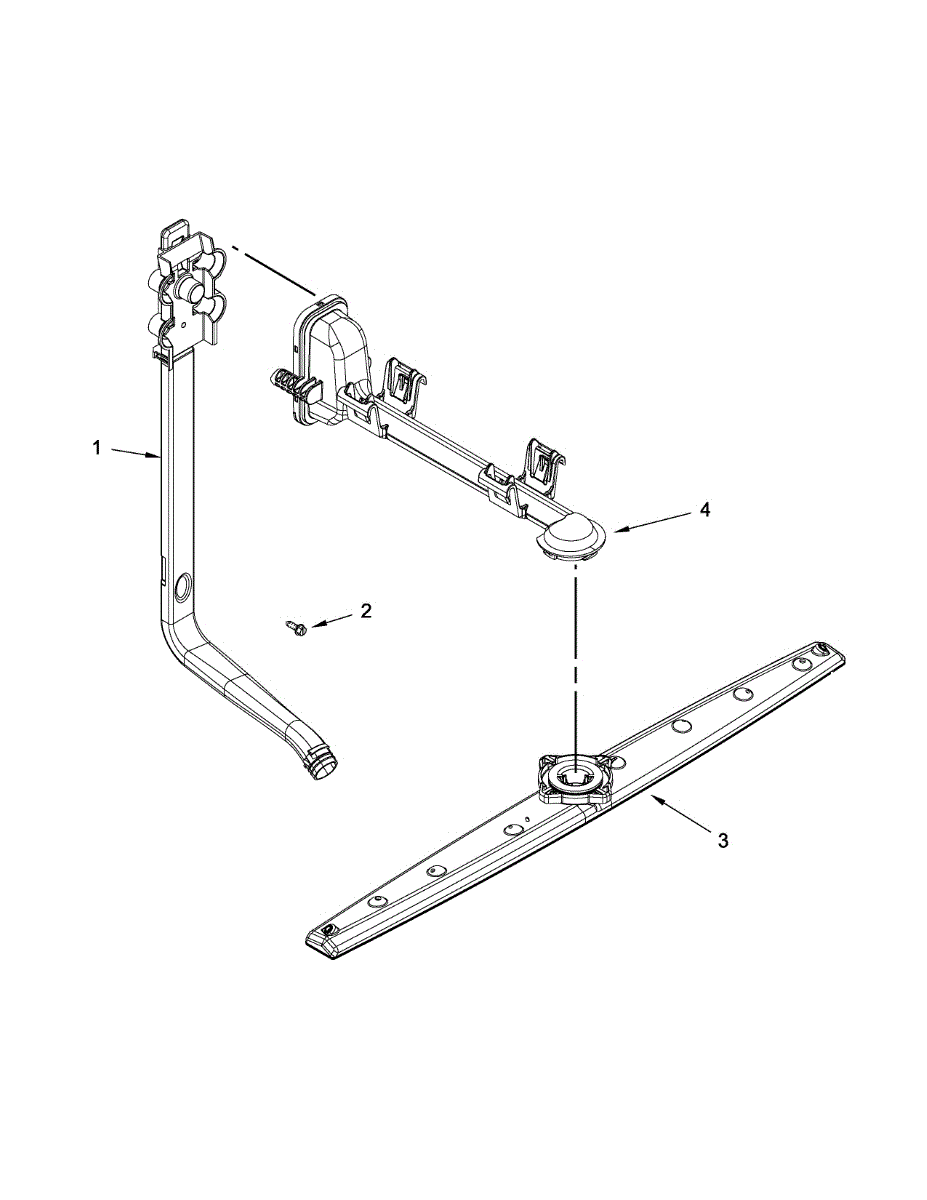 1

4

2

3