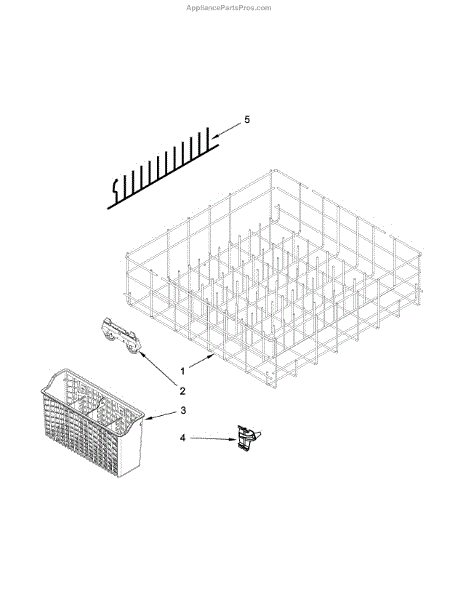 AppliancePartsPros.com

5

1

2

3

4