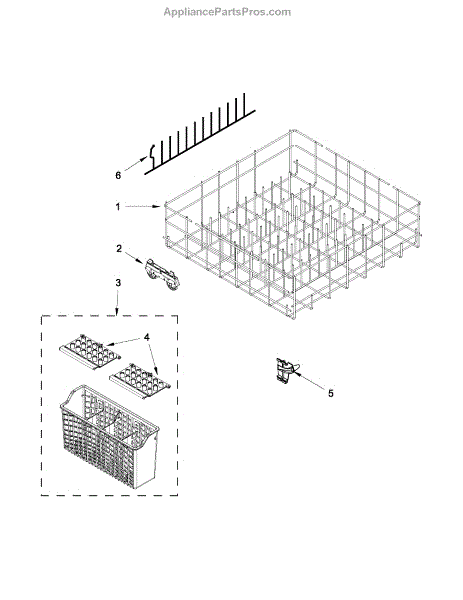 AppliancePartsPros.com

6

1

2

3

4

5