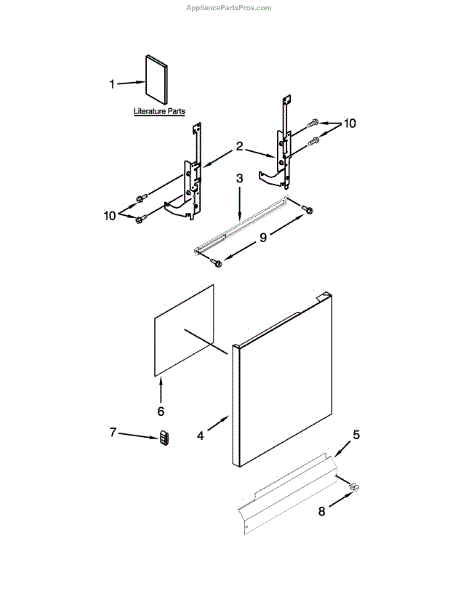 AppliancePartsPros.com

1
Literature Parts
10
2
3
10
9
6
7
4
5
8