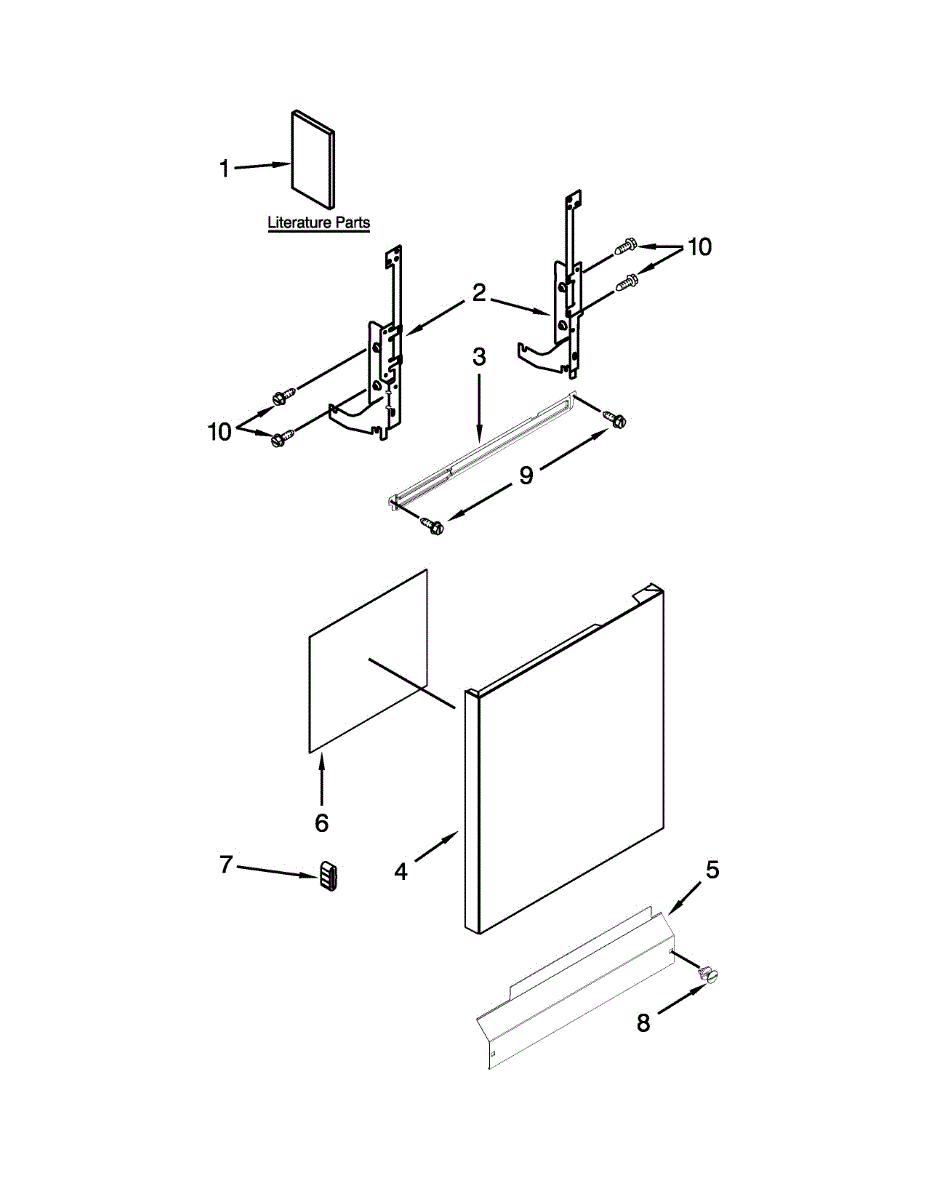 1

Literature Parts

10

2

3

10

9

6

7

4

5

8