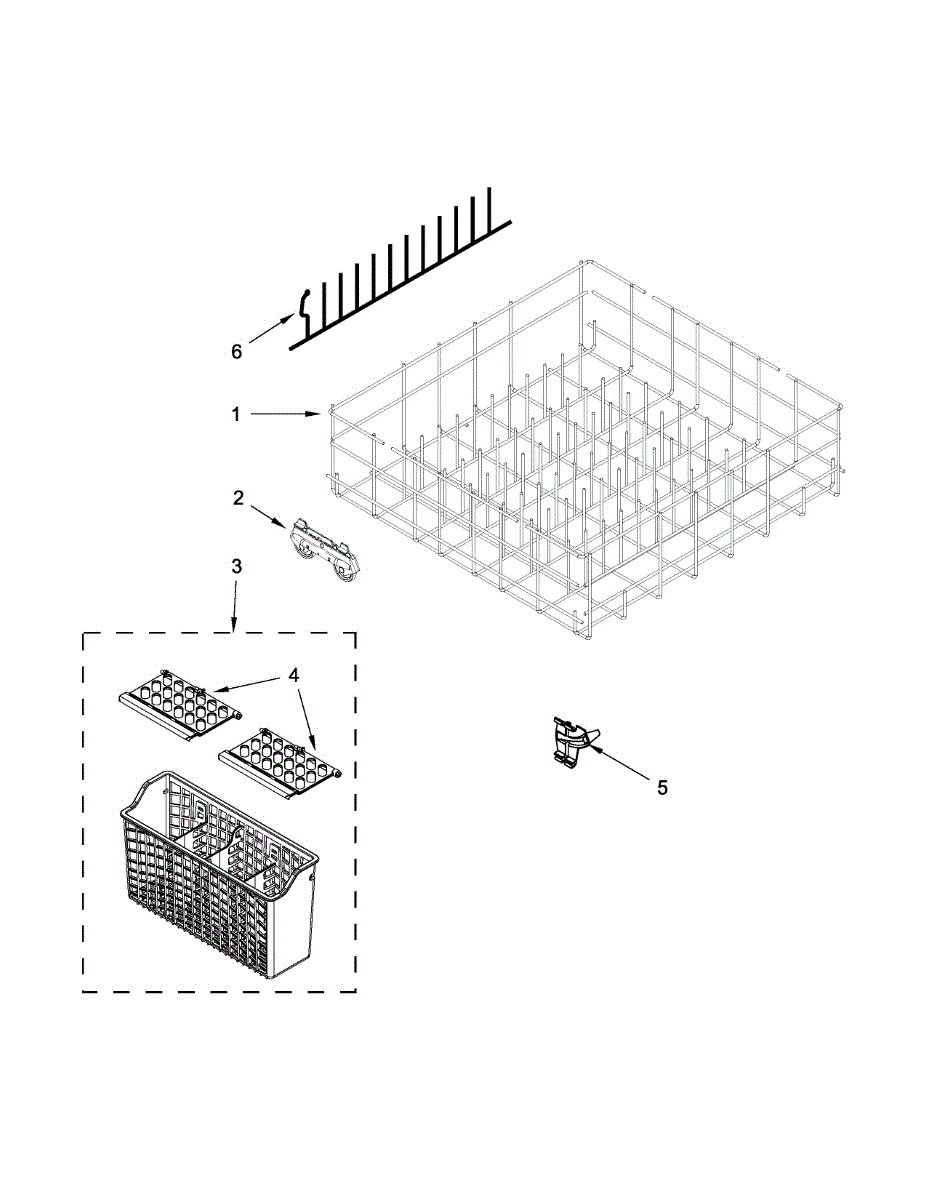 6
1
2
3
4
5