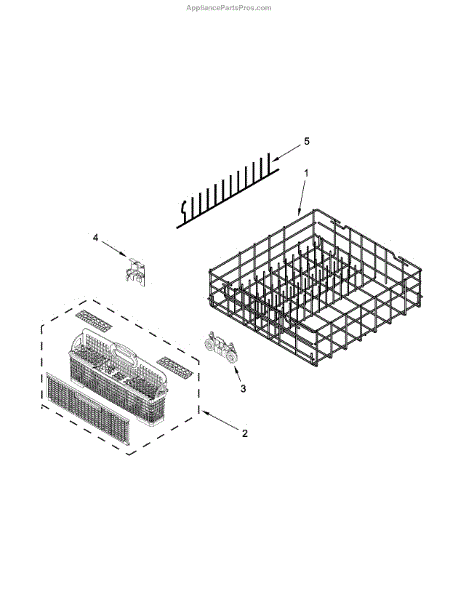 AppliancePartsPros.com

5

1

4

3

2